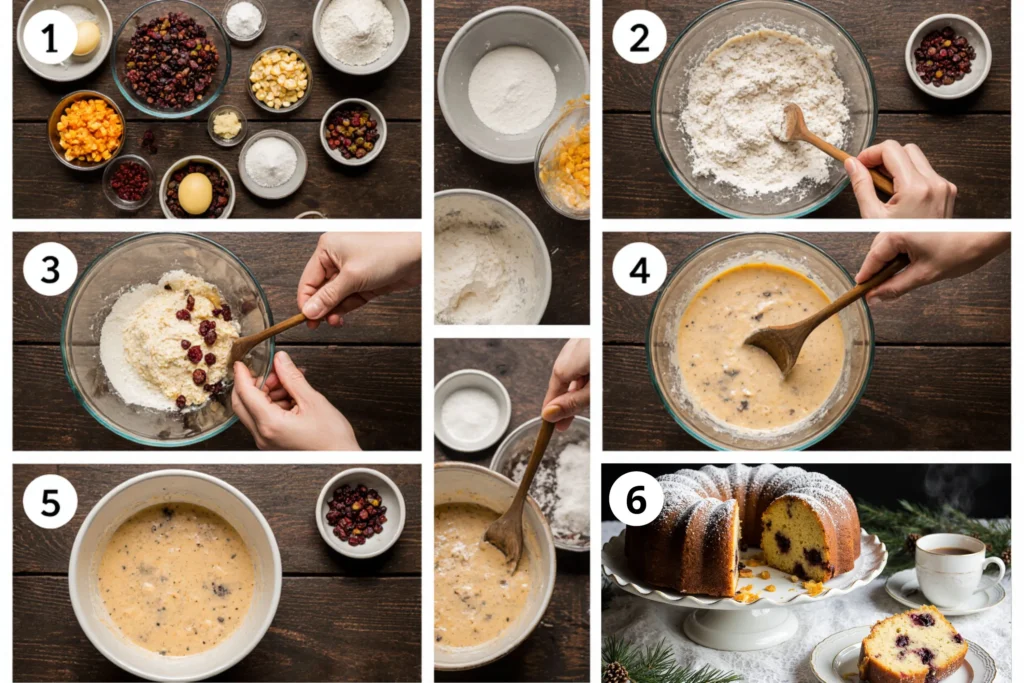 1

2

3

4

5

6